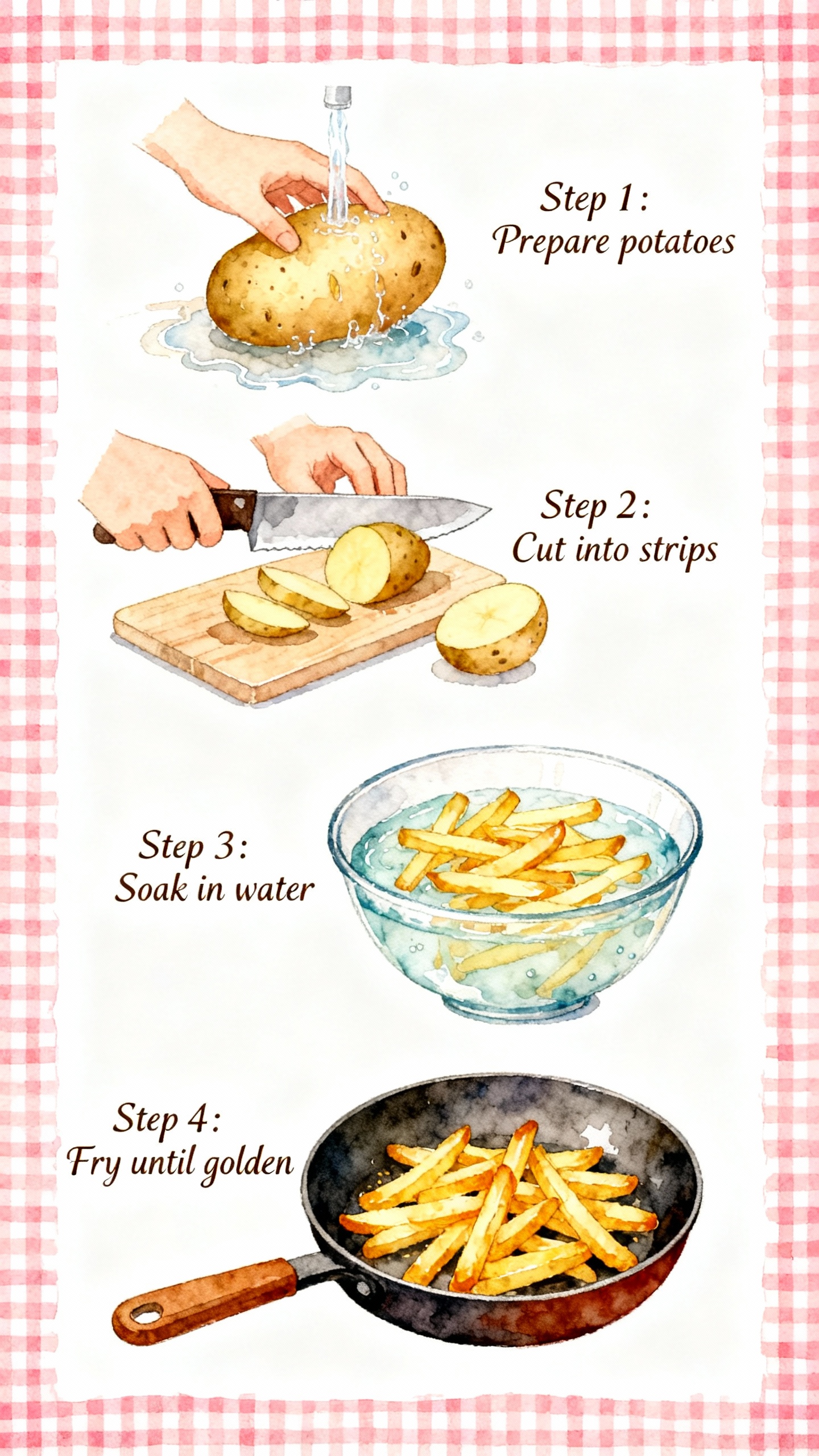 Step 1:
Prepare potatoes

Step 2:
Cut into strips

Step 3:
Soak in water

Step 4:
Fry until golden